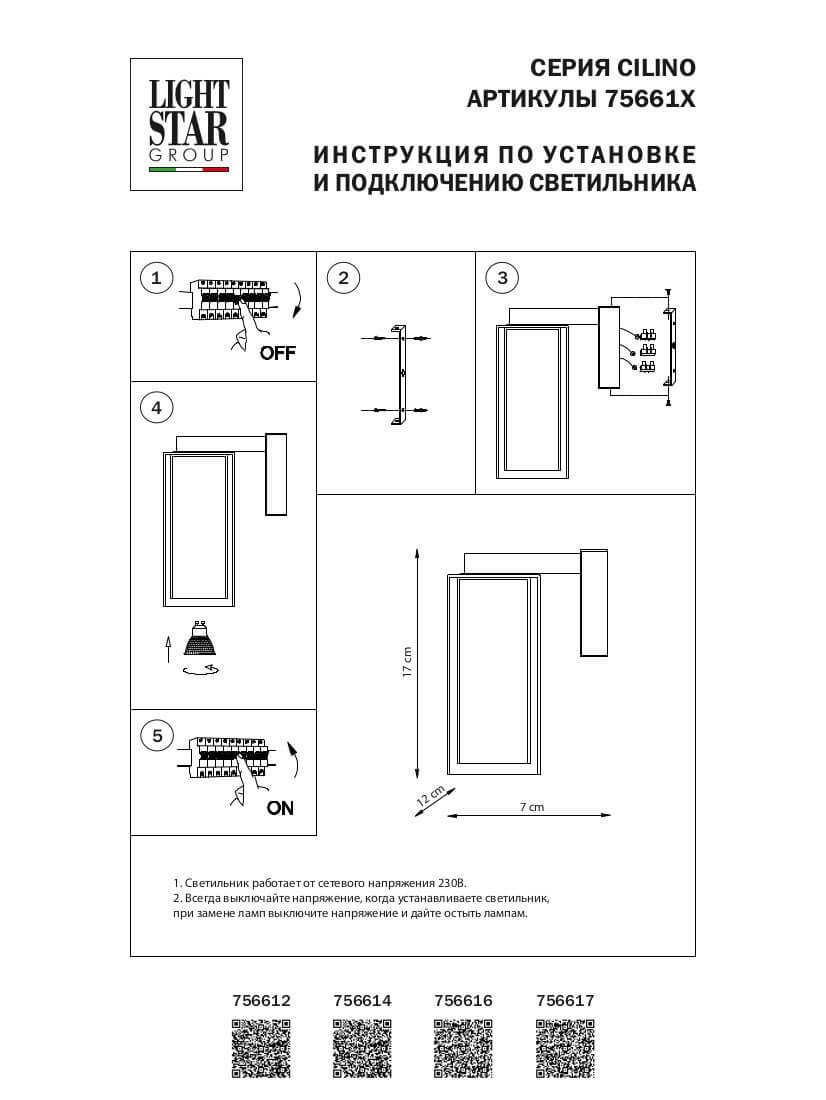 LIGHT STAR GROUP

СЕРИЯ CILINO
АРТИКУЛЫ 75661X

ИНСТРУКЦИЯ ПО УСТАНОВКЕ
И ПОДКЛЮЧЕНИЮ СВЕТИЛЬНИКА

1

OFF

2

3

4

5

ON

17 cm

12 cm

7 cm

1. Светильник работает от сетевого напряжения 230В.
2. Всегда выключайте напряжение, когда устанавливаете светильник, при замене ламп выключите напряжение и дайте остыть лампам.

756612 756614 756616 756617