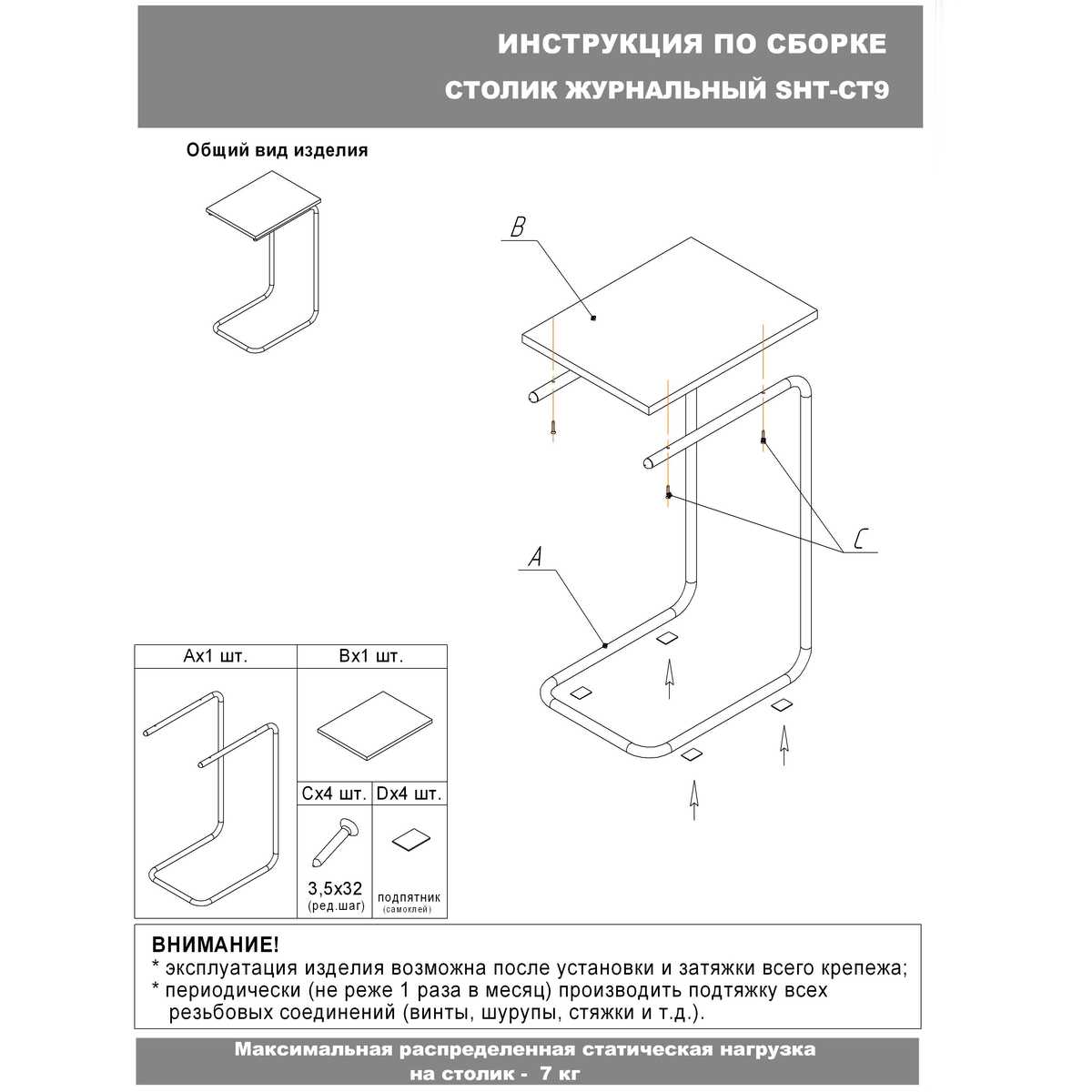 ИНСТРУКЦИЯ ПО СБОРКЕ

СТОЛИК ЖУРНАЛЬНЫЙ SHT-CT9

Общий вид изделия

B

C

A

| Ax1 шт. | Bx1 шт. | |
|---|---|---|
| | Cx4 шт. | Dx4 шт. |
| | 3,5x32 (ред.шаг) | подпятник (самоклей) |

ВНИМАНИЕ!
* эксплуатация изделия возможна после установки и затяжки всего крепежа;
* периодически (не реже 1 раза в месяц) производить подтяжку всех резьбовых соединений (винты, шурупы, стяжки и т.д.).

Максимальная распределенная статическая нагрузка на столик - 7 кг