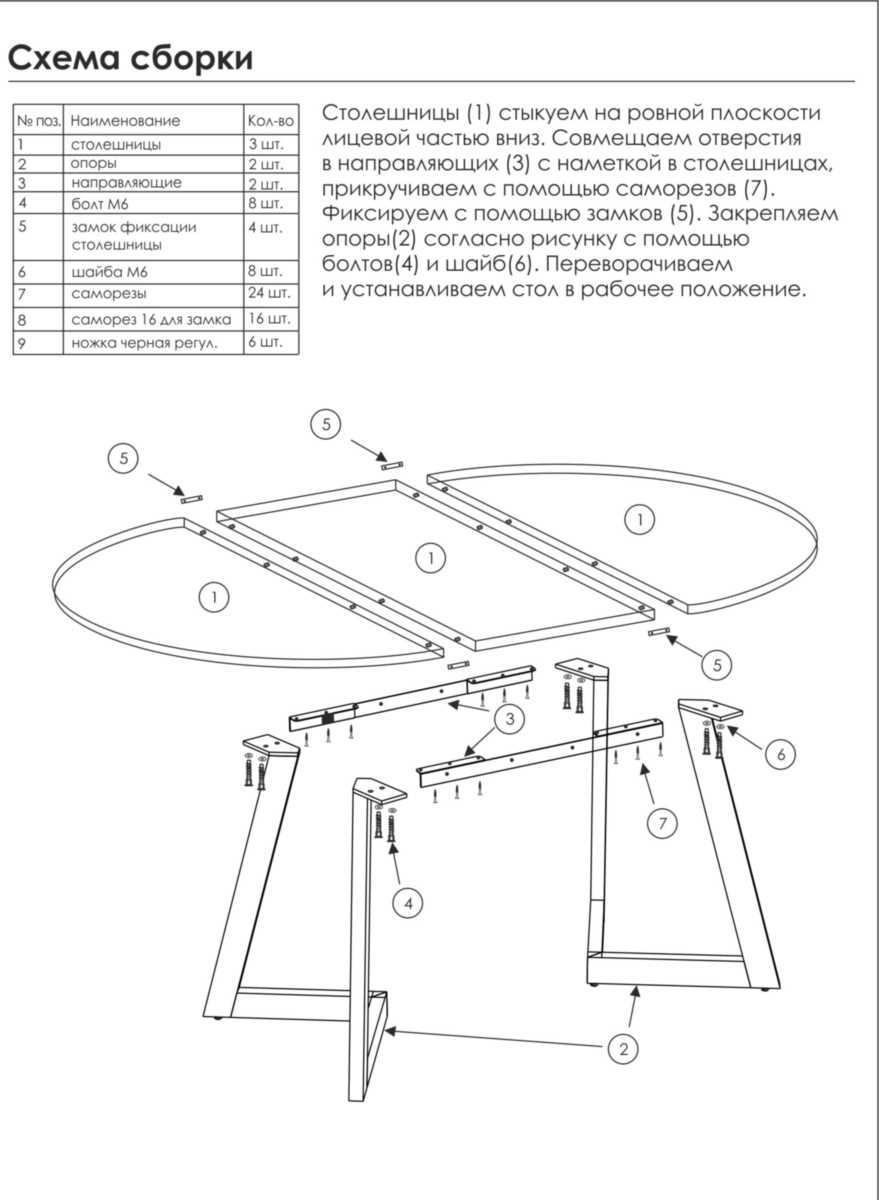 Схема сборки

| № поз. | Наименование | Кол-во |
|---|---|---|
| 1 | столешницы | 3 шт. |
| 2 | опоры | 2 шт. |
| 3 | направляющие | 2 шт. |
| 4 | болт М6 | 8 шт. |
| 5 | замок фиксации столешницы | 4 шт. |
| 6 | шайба М6 | 8 шт. |
| 7 | саморезы | 24 шт. |
| 8 | саморез 16 для замка | 16 шт. |
| 9 | ножка черная регул. | 6 шт. |

Столешницы (1) стыкуем на ровной плоскости лицевой частью вниз. Совмещаем отверстия в направляющих (3) с наметкой в столешницах, прикручиваем с помощью саморезов (7). Фиксируем с помощью замков (5). Закрепляем опоры(2) согласно рисунку с помощью болтов(4) и шайб(6). Переворачиваем и устанавливаем стол в рабочее положение.

5
5
1
1
1
5
3
6
7
4
2